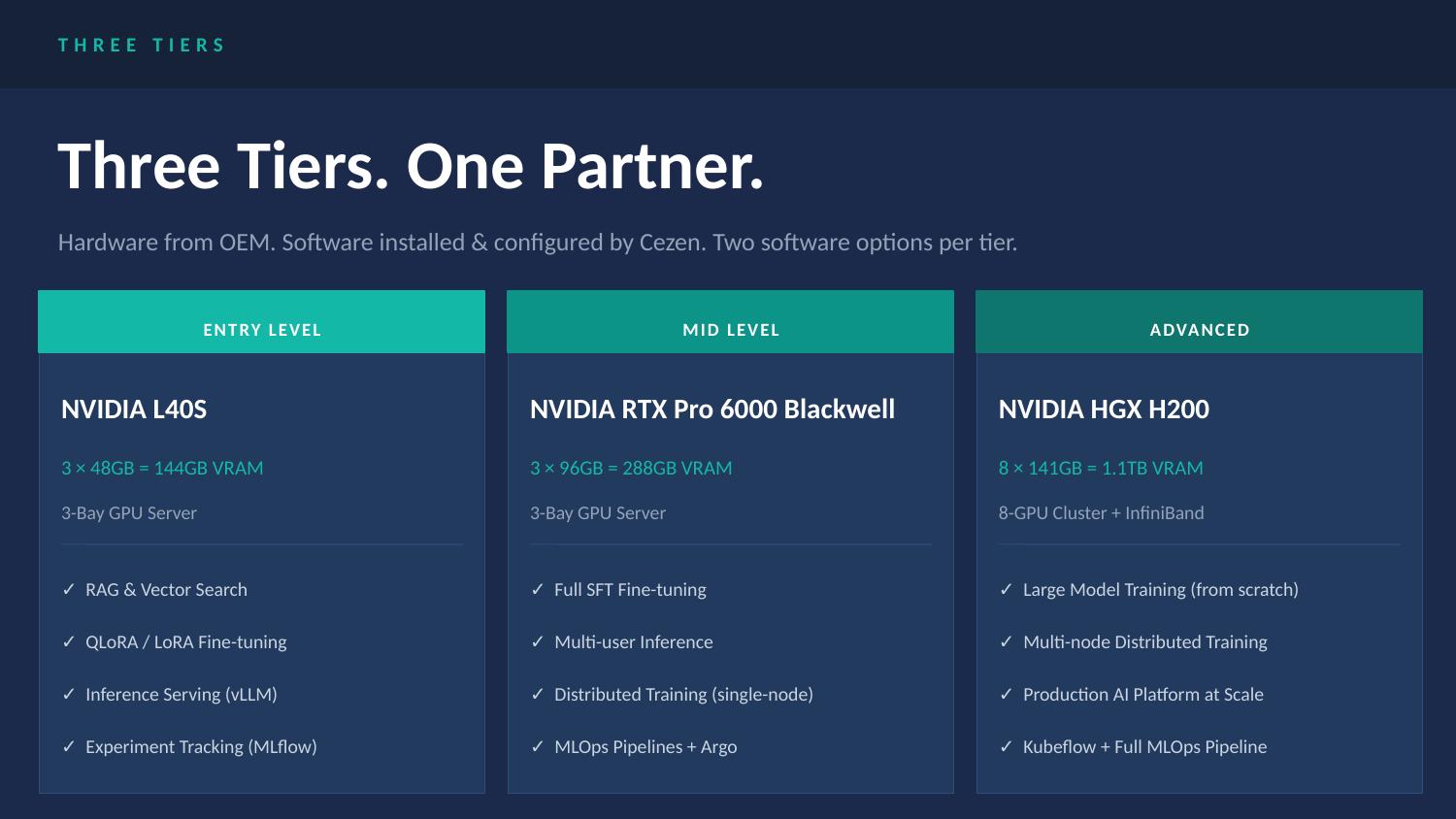 THREE TIERS

Three Tiers. One Partner.

Hardware from OEM. Software installed & configured by Cezen. Two software options per tier.

ENTRY LEVEL

NVIDIA L40S

3 × 48GB = 144GB VRAM

3-Bay GPU Server

✓ RAG & Vector Search

✓ QLoRA / LoRA Fine-tuning

✓ Inference Serving (vLLM)

✓ Experiment Tracking (MLflow)

MID LEVEL

NVIDIA RTX Pro 6000 Blackwell

3 × 96GB = 288GB VRAM

3-Bay GPU Server

✓ Full SFT Fine-tuning

✓ Multi-user Inference

✓ Distributed Training (single-node)

✓ MLOps Pipelines + Argo

ADVANCED

NVIDIA HGX H200

8 × 141GB = 1.1TB VRAM

8-GPU Cluster + InfiniBand

✓ Large Model Training (from scratch)

✓ Multi-node Distributed Training

✓ Production AI Platform at Scale

✓ Kubeflow + Full MLOps Pipeline